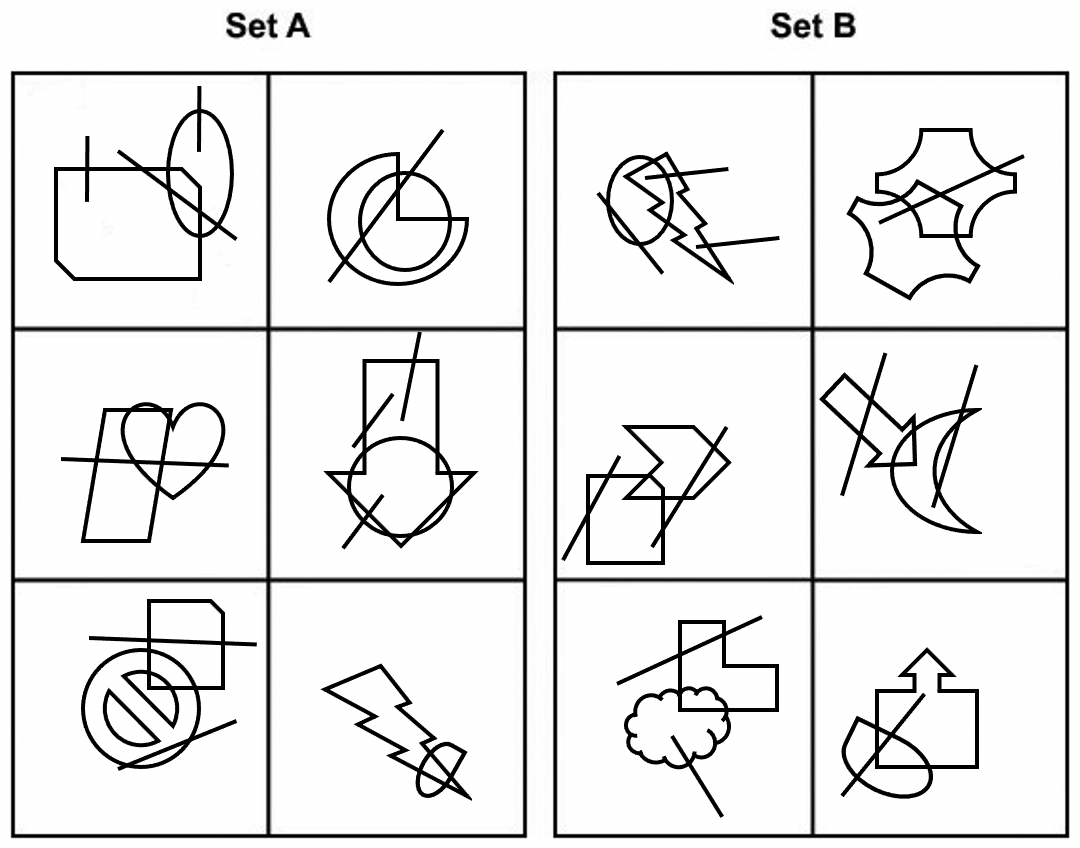 Set A

Set B